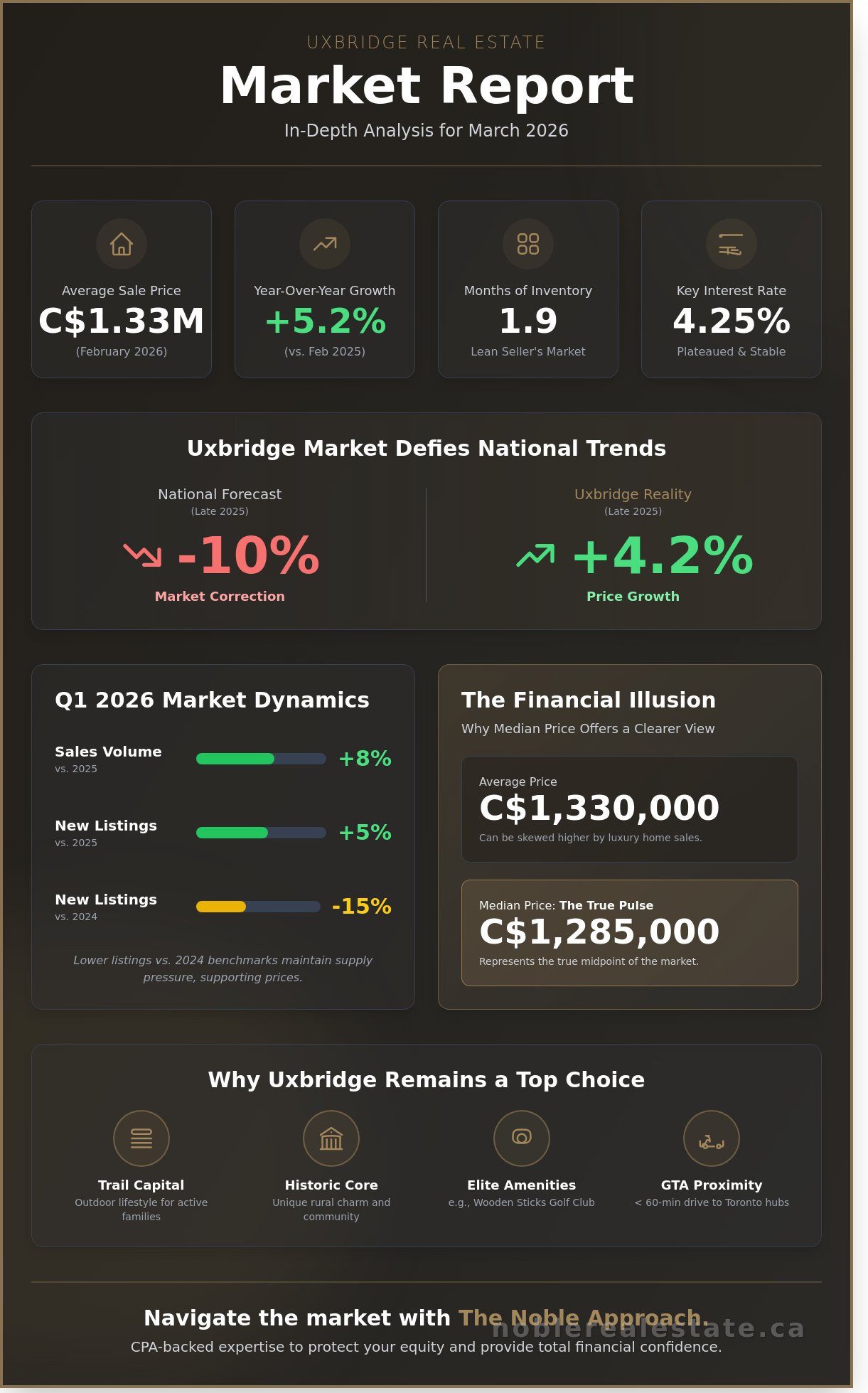 UXBRIDGE REAL ESTATE

Market Report

In-Depth Analysis for March 2026

Average Sale Price
C$1.33M
(February 2026)

Year-Over-Year Growth
+5.2%
(vs. Feb 2025)

Months of Inventory
1.9
Lean Seller's Market

Key Interest Rate
4.25%
Plateaued & Stable

Uxbridge Market Defies National Trends

National Forecast
(Late 2025)
-10%
Market Correction

Uxbridge Reality
(Late 2025)
+4.2%
Price Growth

Q1 2026 Market Dynamics

Sales Volume
vs. 2025
+8%

New Listings
vs. 2025
+5%

New Listings
vs. 2024
-15%

Lower listings vs. 2024 benchmarks maintain supply pressure, supporting prices.

The Financial Illusion
Why Median Price Offers a Clearer View

Average Price
C$1,330,000
Can be skewed higher by luxury home sales.

Median Price: The True Pulse
C$1,285,000
Represents the true midpoint of the market.

Why Uxbridge Remains a Top Choice

Trail Capital
Outdoor lifestyle for active families

Historic Core
Unique rural charm and community

Elite Amenities
e.g., Wooden Sticks Golf Club

GTA Proximity
< 60-min drive to Toronto hubs

Navigate the market with The Noble Approach.
noblerealestate.ca
CPA-backed expertise to protect your equity and provide total financial confidence.